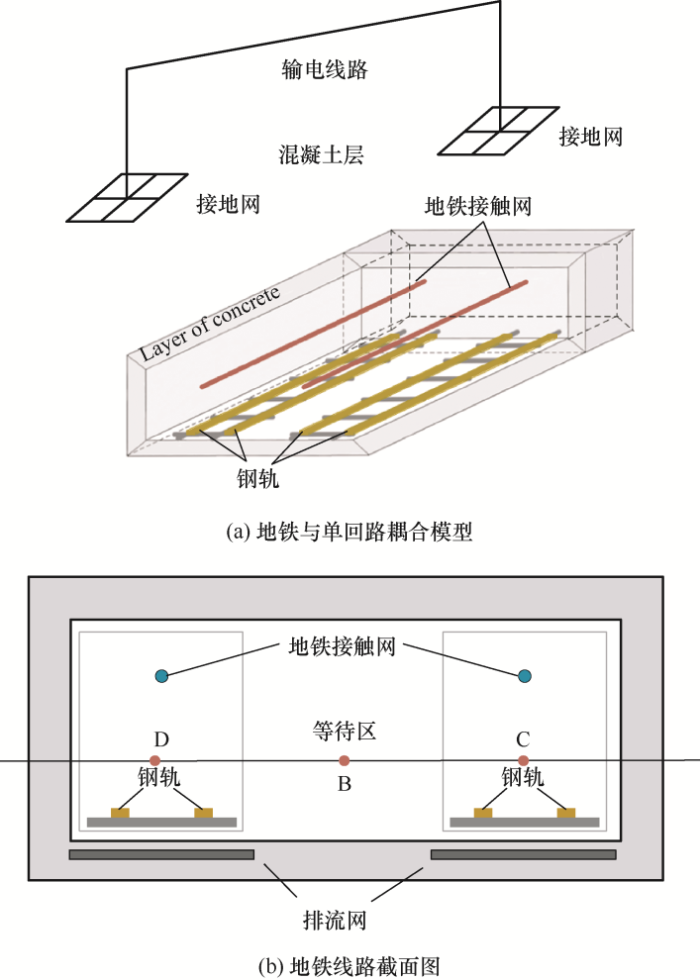 输电线路

混凝土层

接地网

接地网

地铁接触网

Layer of concrete

钢轨

(a) 地铁与单回路耦合模型

地铁接触网

D

等待区

C

钢轨

B

钢轨

排流网

(b) 地铁线路截面图