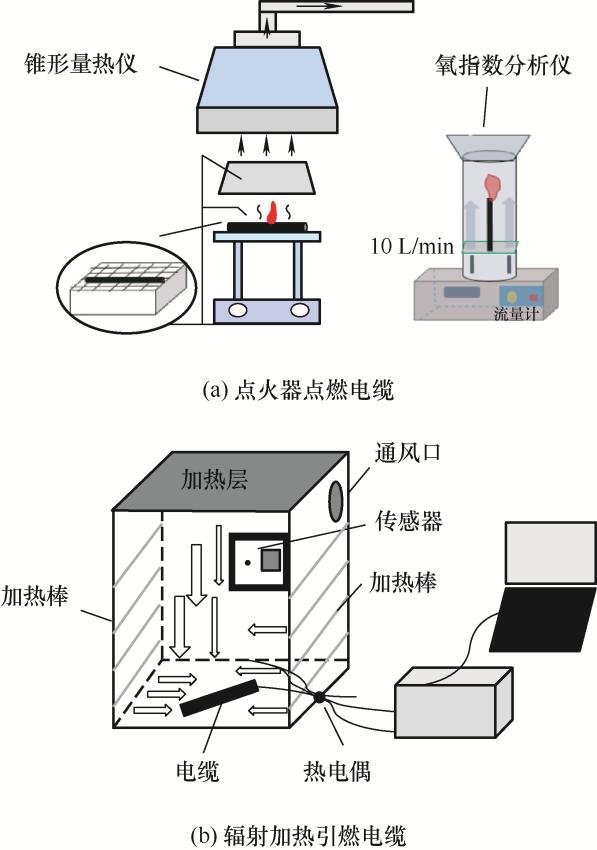 锥形量热仪

氧指数分析仪

10 L/min

流量计

(a) 点火器点燃电缆

加热层

通风口

传感器

加热棒

加热棒

电缆

热电偶

(b) 辐射加热引燃电缆