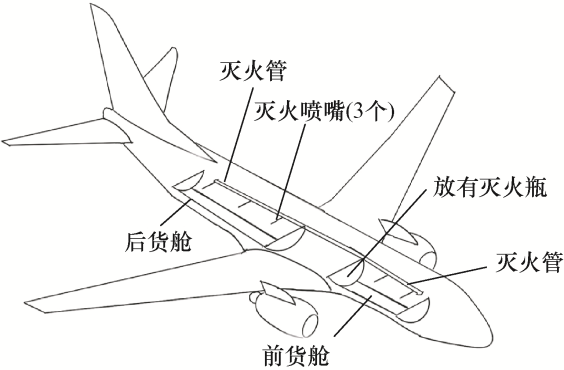 灭火管

灭火喷嘴(3个)

放有灭火瓶

后货舱

灭火管

前货舱