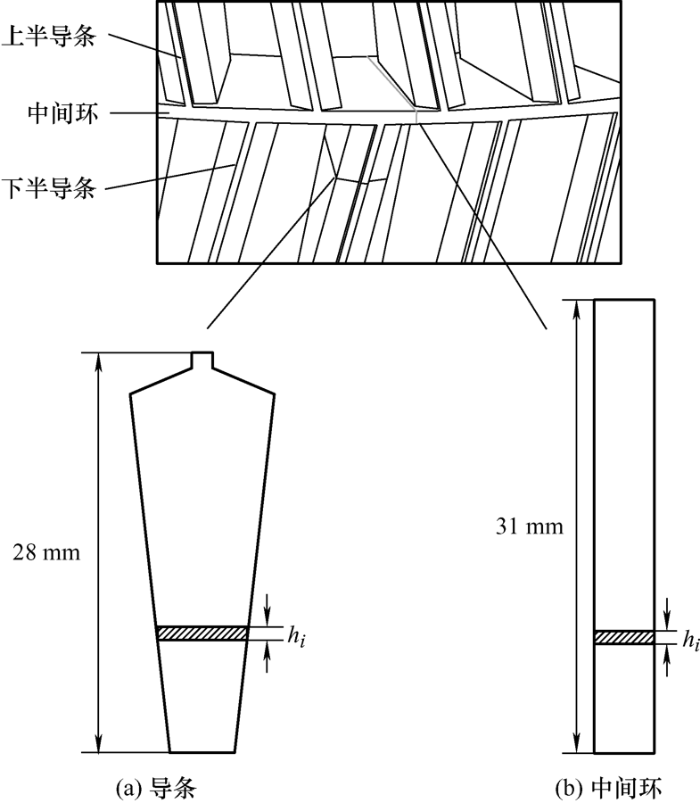 上半导条

中间环

下半导条

28 mm

$h_i$

31 mm

$h_i$

(a) 导条

(b) 中间环