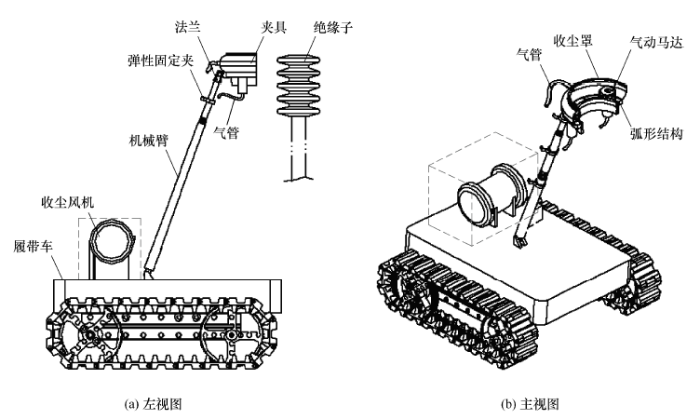 法兰
夹具
绝缘子
弹性固定夹
气管
机械臂
收尘风机
履带车
(a) 左视图

气管
收尘罩
气动马达
弧形结构
(b) 主视图